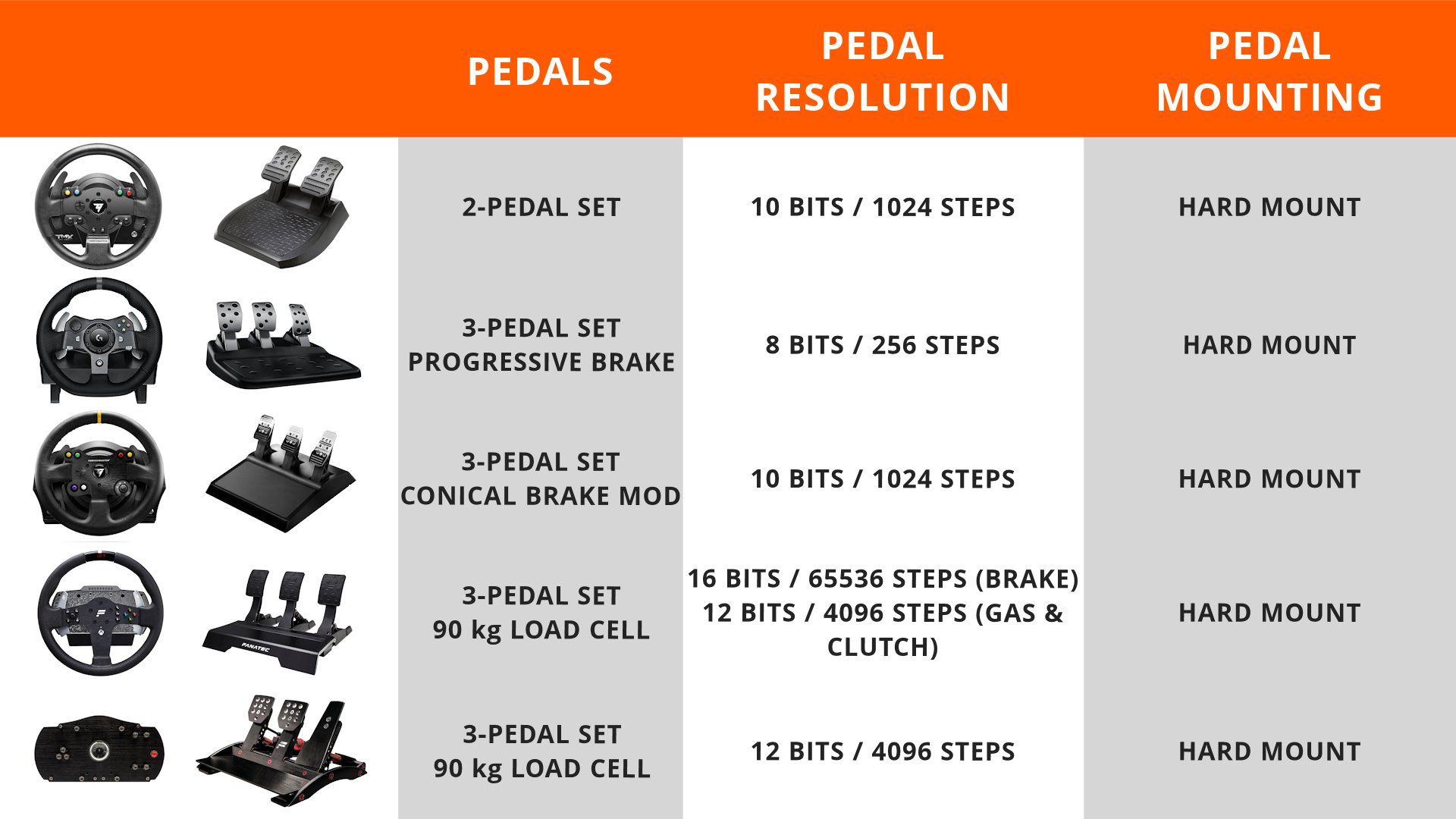 |  | PEDALS | PEDAL RESOLUTION | PEDAL MOUNTING |
|---|---|---|---|
| TMX | 2-PEDAL SET | 10 BITS / 1024 STEPS | HARD MOUNT |
|  | 3-PEDAL SET PROGRESSIVE BRAKE | 8 BITS / 256 STEPS | HARD MOUNT |
|  | 3-PEDAL SET CONICAL BRAKE MOD | 10 BITS / 1024 STEPS | HARD MOUNT |
| FANATEC | 3-PEDAL SET 90 kg LOAD CELL | 16 BITS / 65536 STEPS (BRAKE) 12 BITS / 4096 STEPS (GAS & CLUTCH) | HARD MOUNT |
|  | 3-PEDAL SET 90 kg LOAD CELL | 12 BITS / 4096 STEPS | HARD MOUNT |